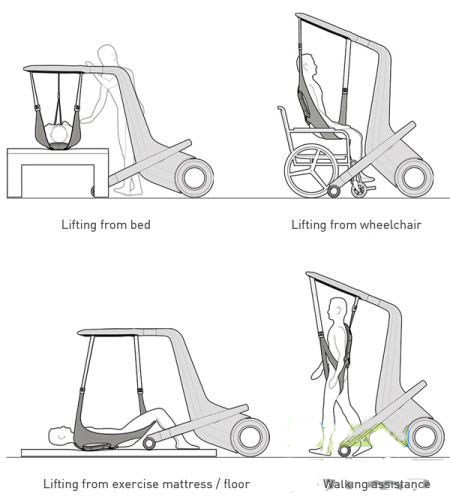 Lifting from bed

Lifting from wheelchair

Lifting from exercise mattress / floor

Walking assistance