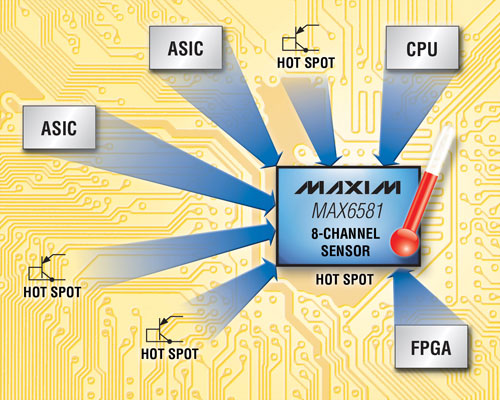 ASIC

HOT SPOT

CPU

ASIC

MAXIM
MAX6581
8-CHANNEL SENSOR

HOT SPOT

HOT SPOT

HOT SPOT

FPGA